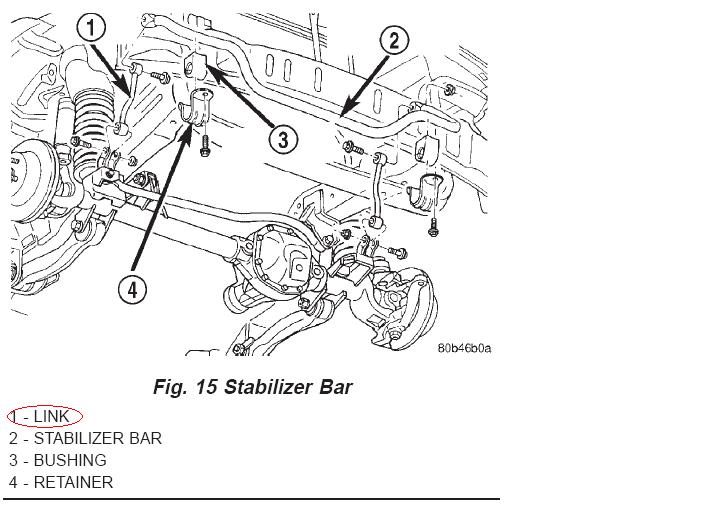 1

2

3

4

80b46b0a

Fig. 15 Stabilizer Bar

1 - LINK
2 - STABILIZER BAR
3 - BUSHING
4 - RETAINER